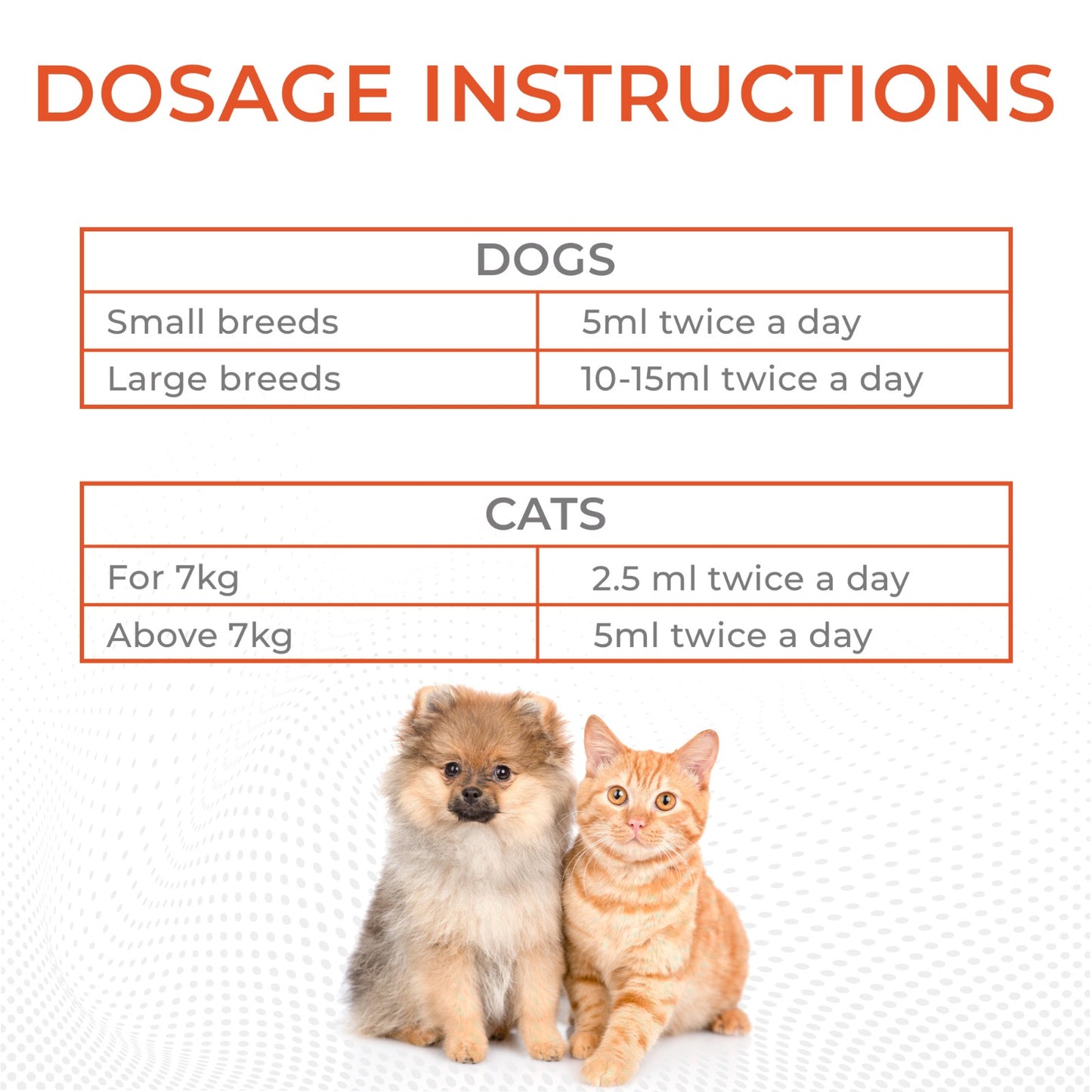 DOSAGE INSTRUCTIONS

| DOGS | |
|---|---|
| Small breeds | 5ml twice a day |
| Large breeds | 10-15ml twice a day |

| CATS | |
|---|---|
| For 7kg | 2.5 ml twice a day |
| Above 7kg | 5ml twice a day |