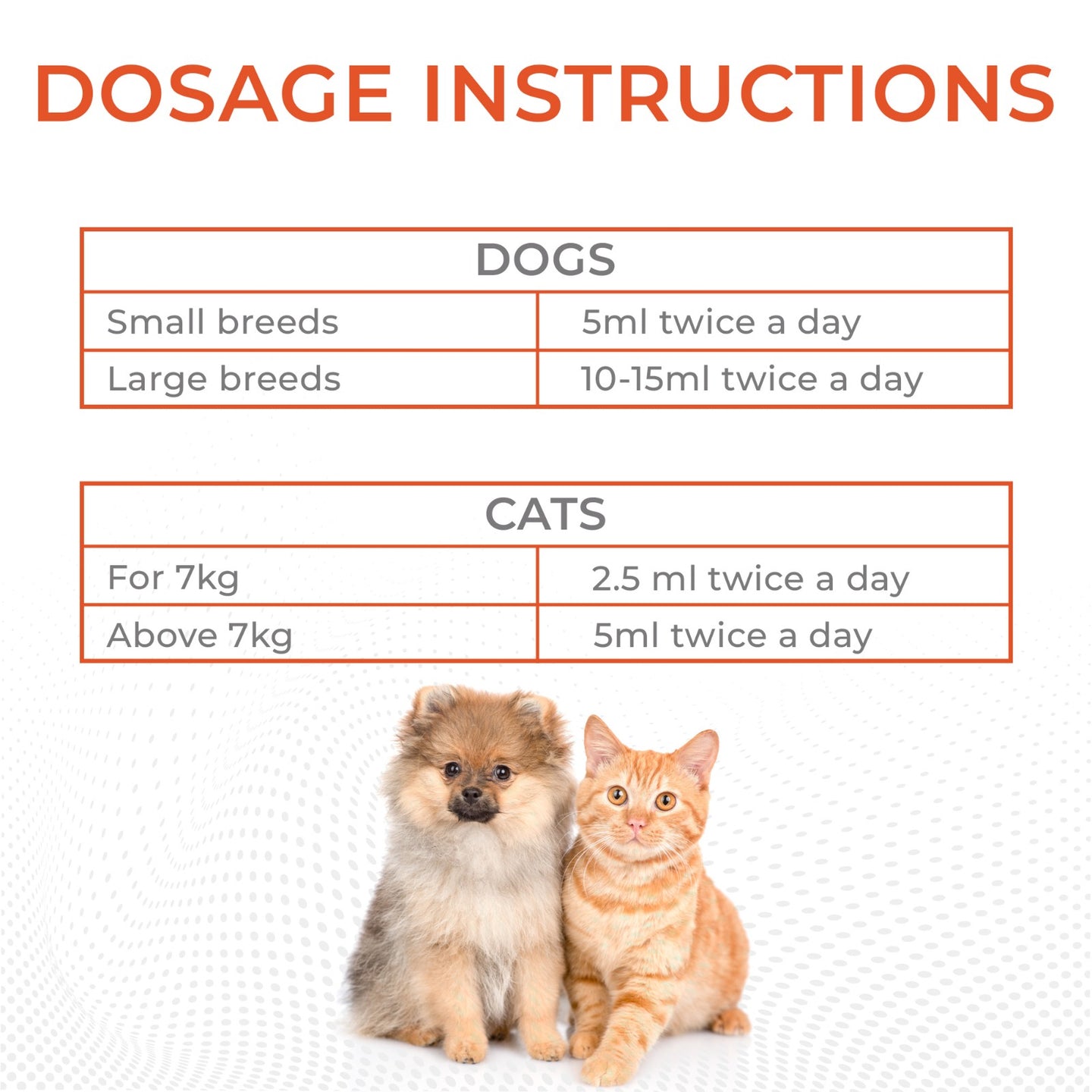 DOSAGE INSTRUCTIONS

| DOGS | |
|---|---|
| Small breeds | 5ml twice a day |
| Large breeds | 10-15ml twice a day |

| CATS | |
|---|---|
| For 7kg | 2.5 ml twice a day |
| Above 7kg | 5ml twice a day |